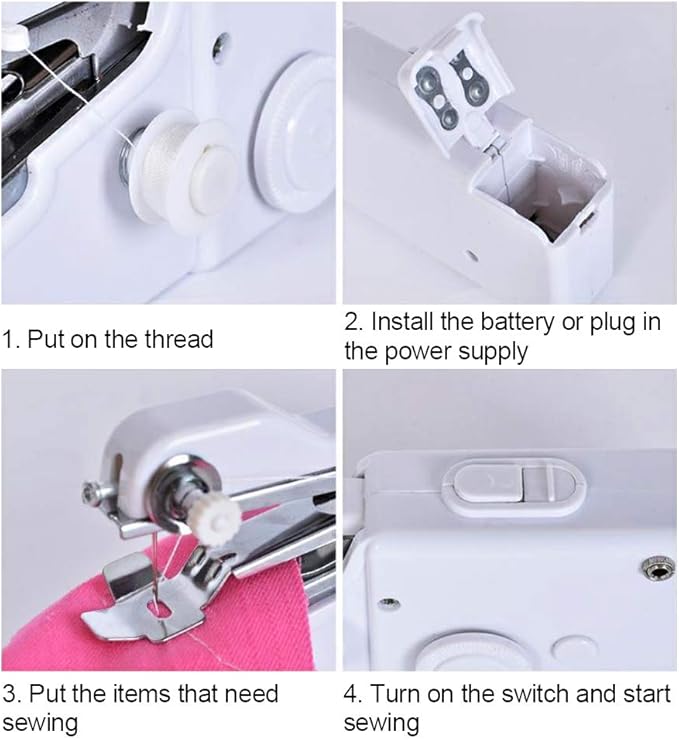 1. Put on the thread

2. Install the battery or plug in the power supply

3. Put the items that need sewing

4. Turn on the switch and start sewing