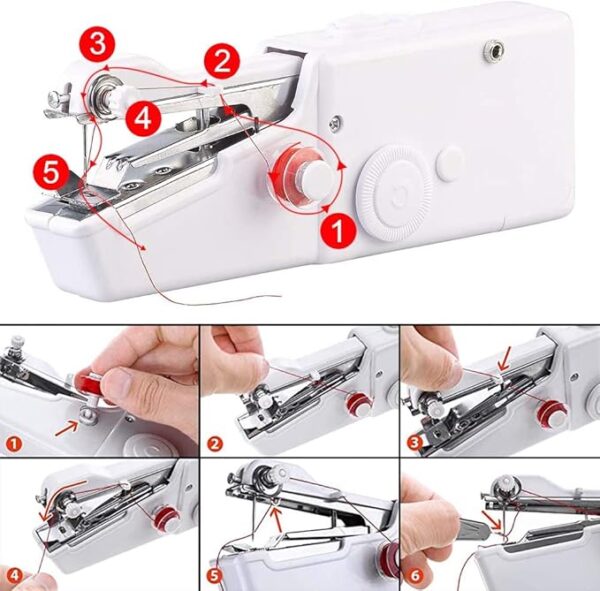 3
2
4
5
1
1
2
3
4
5
6