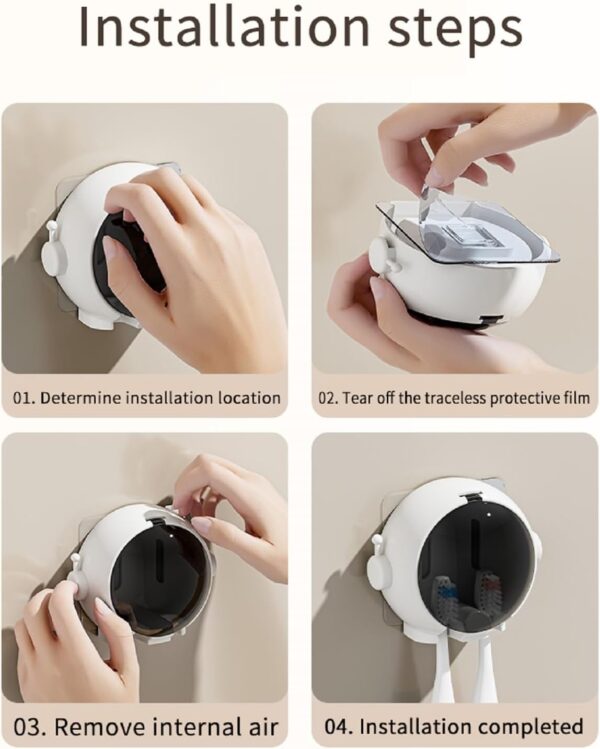 Installation steps

01. Determine installation location

02. Tear off the traceless protective film

03. Remove internal air

04. Installation completed