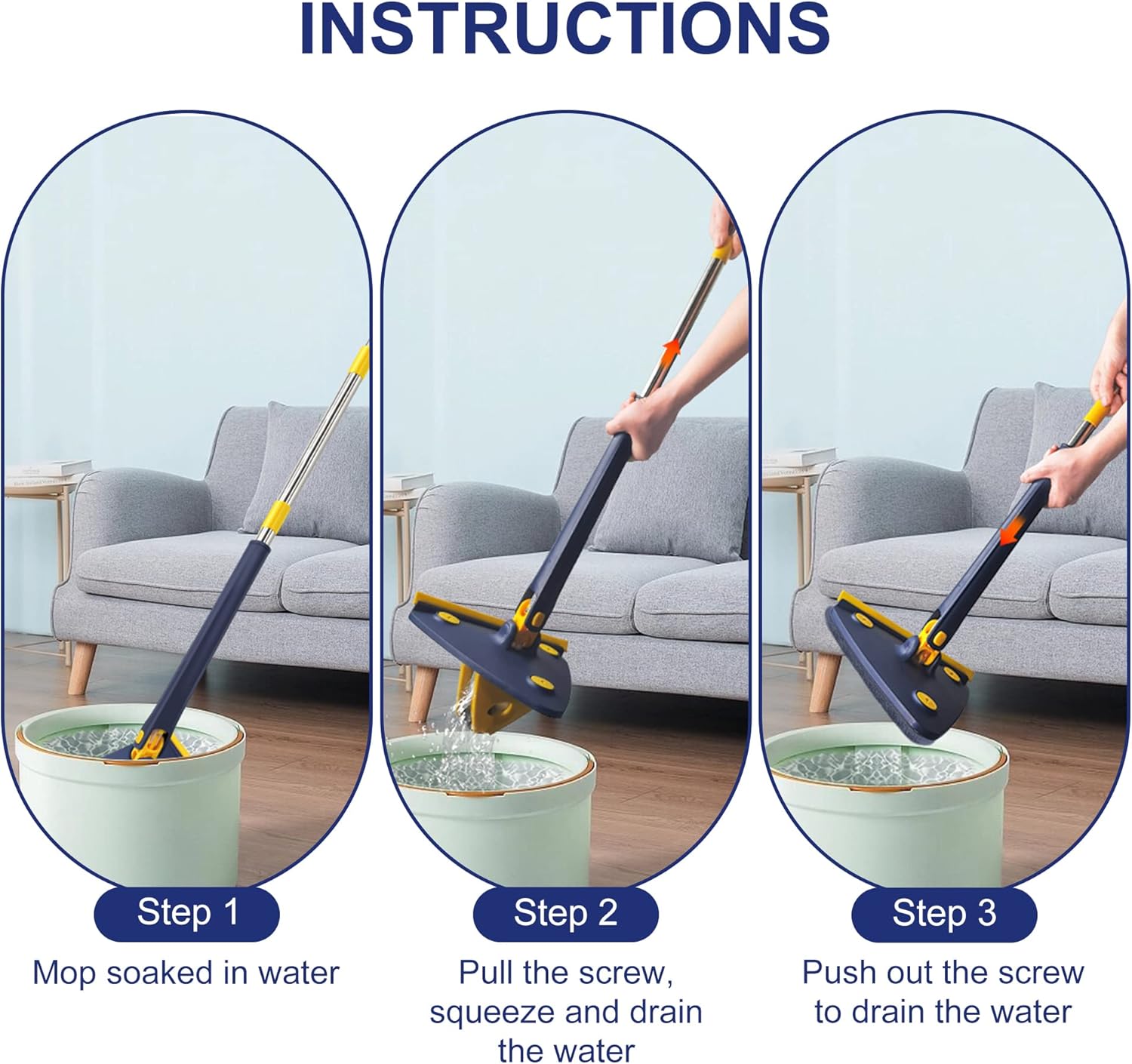 INSTRUCTIONS

Step 1
Mop soaked in water

Step 2
Pull the screw, squeeze and drain the water

Step 3
Push out the screw to drain the water